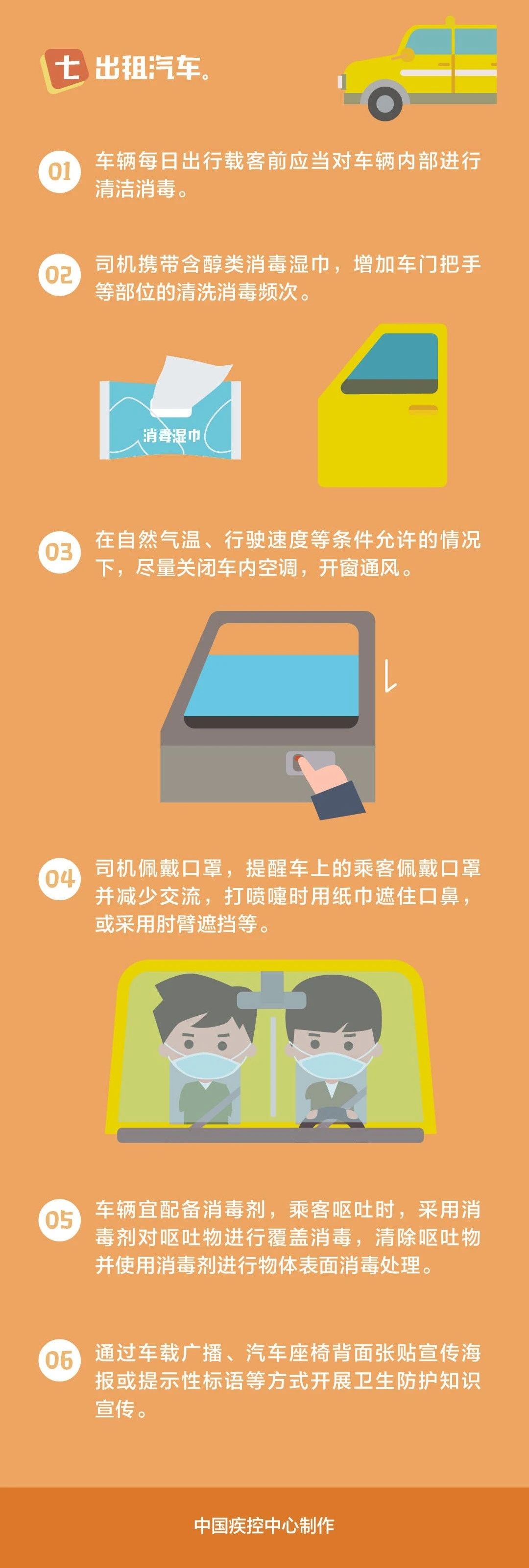 七 出租汽车。

01 车辆每日出行载客前应当对车辆内部进行清洁消毒。

02 司机携带含醇类消毒湿巾，增加车门把手等部位的清洗消毒频次。

消毒湿巾

03 在自然气温、行驶速度等条件允许的情况下，尽量关闭车内空调，开窗通风。

04 司机佩戴口罩，提醒车上的乘客佩戴口罩并减少交流，打喷嚏时用纸巾遮住口鼻，或采用肘臂遮挡等。

05 车辆宜配备消毒剂，乘客呕吐时，采用消毒剂对呕吐物进行覆盖消毒，清除呕吐物并使用消毒剂进行物体表面消毒处理。

06 通过车载广播、汽车座椅背面张贴宣传海报或提示性标语等方式开展卫生防护知识宣传。

中国疾控中心制作